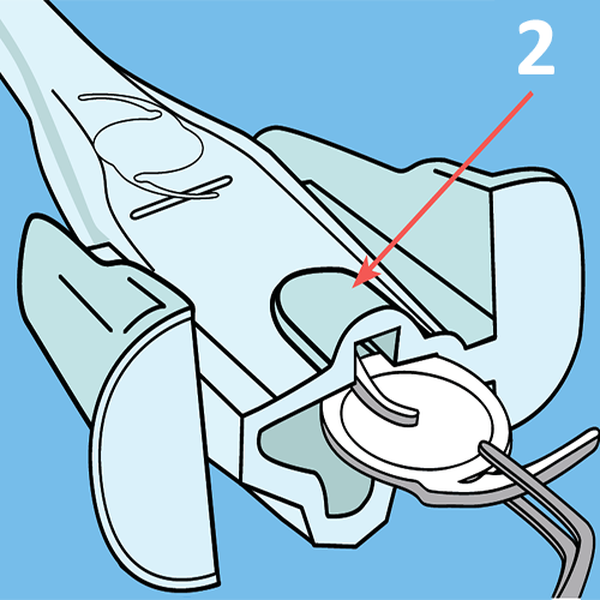 2